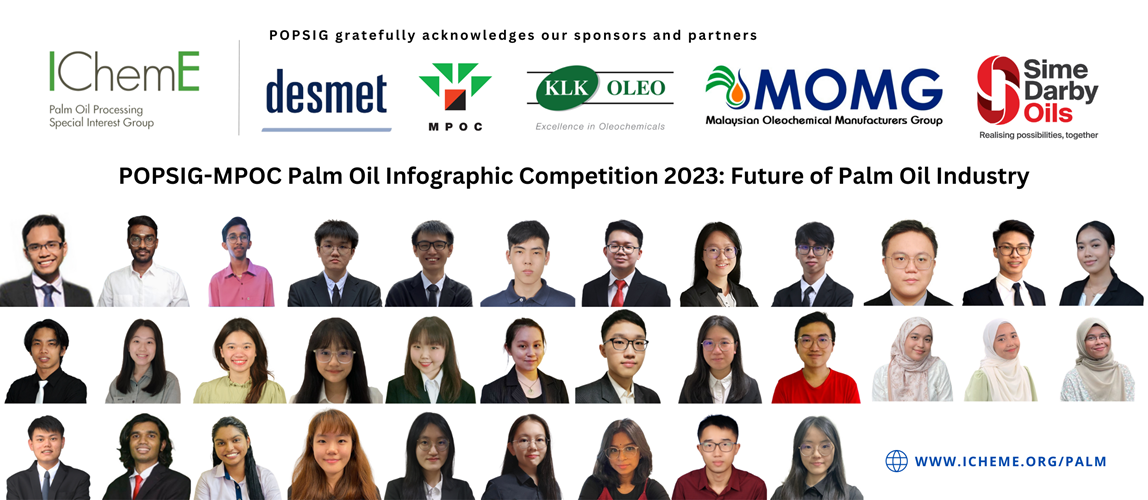 IChemE
Palm Oil Processing
Special Interest Group

POPSIG gratefully acknowledges our sponsors and partners

desmet

MPOC

KLK OLEO
Excellence in Oleochemicals

MOMG
Malaysian Oleochemical Manufacturers Group

Sime Darby Oils
Realising possibilities, together

POPSIG-MPOC Palm Oil Infographic Competition 2023: Future of Palm Oil Industry

WWW.ICHEME.ORG/PALM